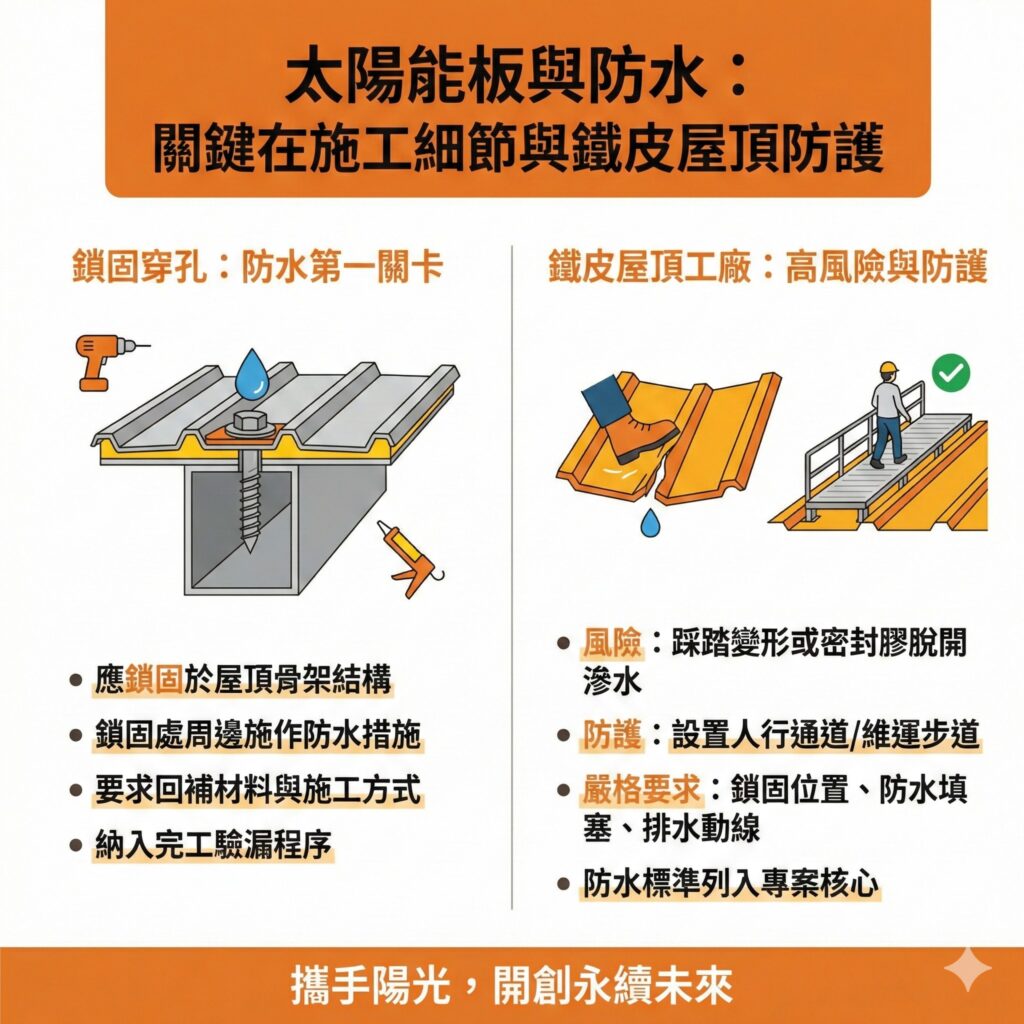 太陽能板與防水：
關鍵在施工細節與鐵皮屋頂防護

鎖固穿孔：防水第一關卡

• 應鎖固於屋頂骨架結構
• 鎖固處周邊施作防水措施
• 要求回補材料與施工方式
• 納入完工驗漏程序

鐵皮屋頂工廠：高風險與防護

• 風險：踩踏變形或密封膠脫開滲水
• 防護：設置人行通道/維運步道
• 嚴格要求：鎖固位置、防水填塞、排水動線
• 防水標準列入專案核心

攜手陽光，開創永續未來