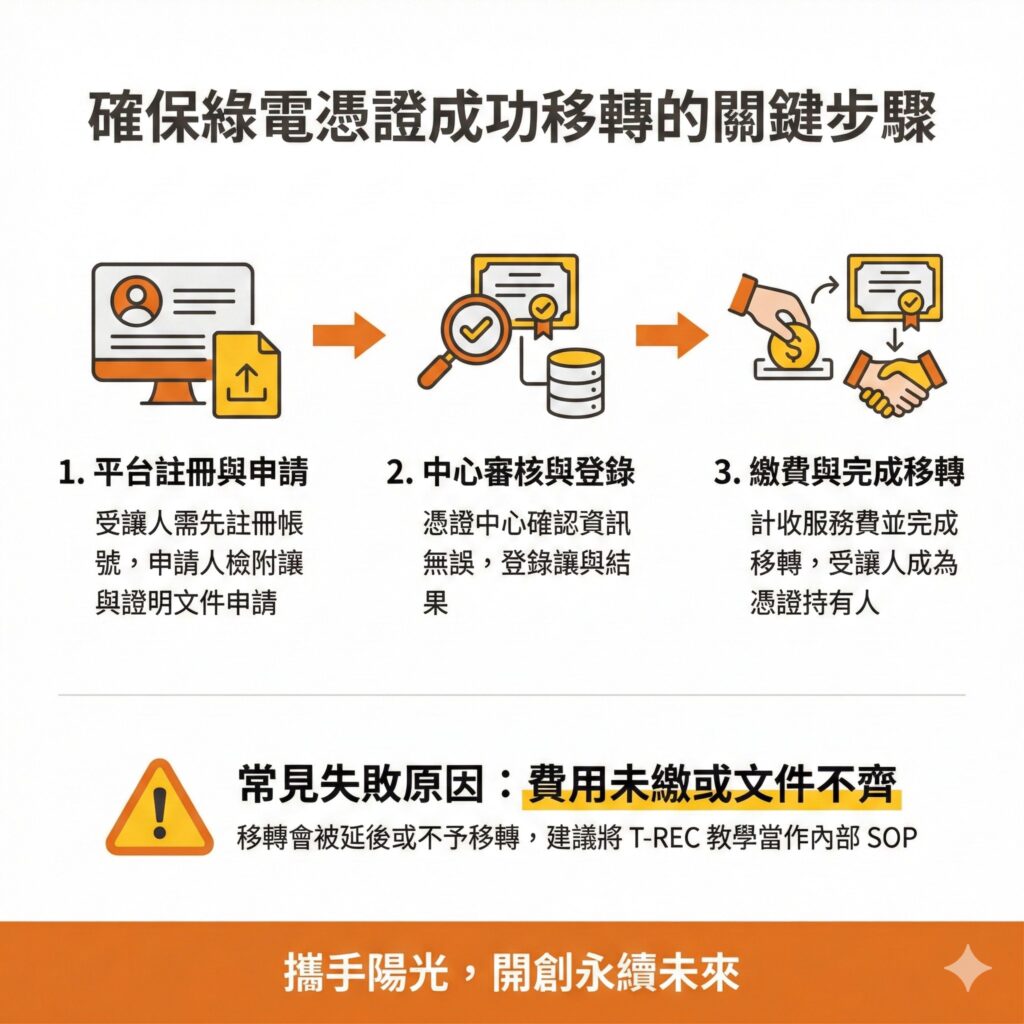 確保綠電憑證成功移轉的關鍵步驟

1. 平台註冊與申請
受讓人需先註冊帳號，申請人檢附讓與證明文件申請

2. 中心審核與登錄
憑證中心確認資訊無誤，登錄讓與結果

3. 繳費與完成移轉
計收服務費並完成移轉，受讓人成為憑證持有人

常見失敗原因：費用未繳或文件不齊
移轉會被延後或不予移轉，建議將 T-REC 教學當作內部 SOP

攜手陽光，開創永續未來