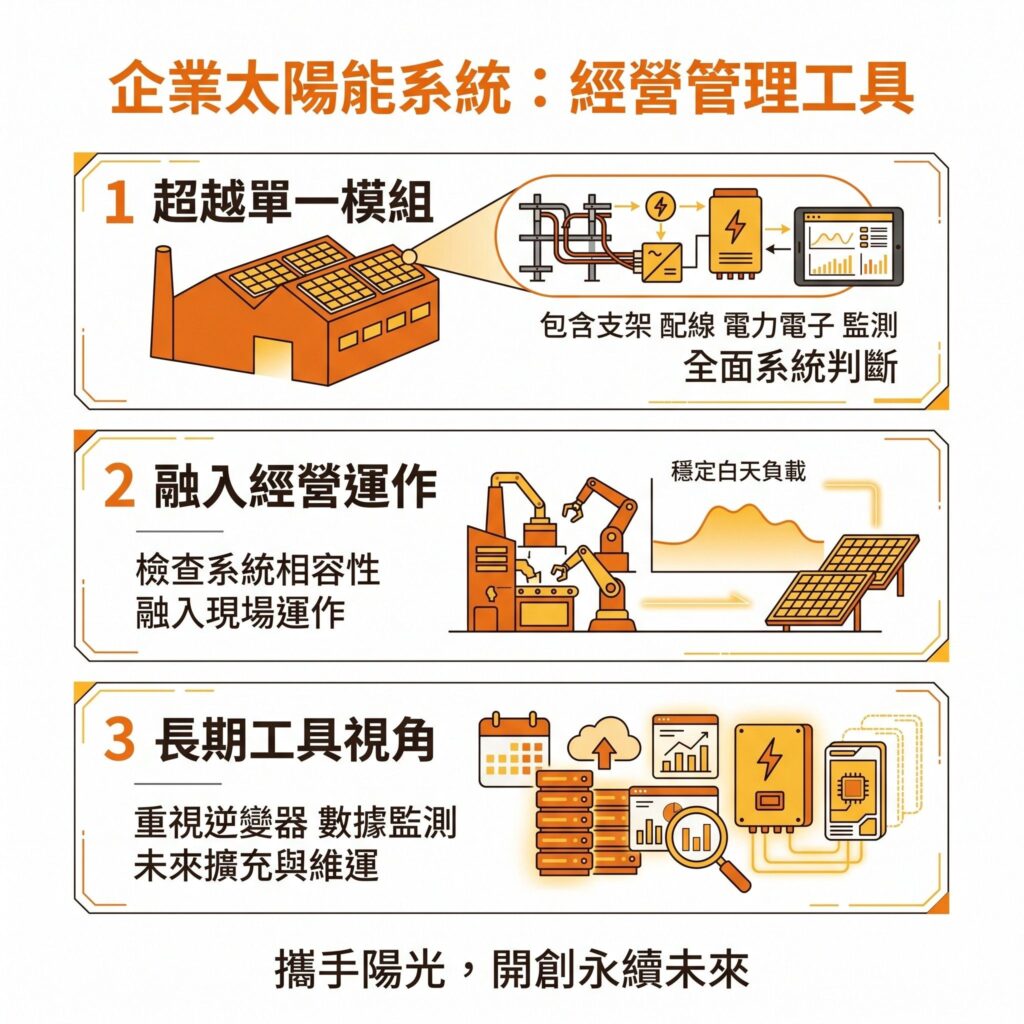 企業太陽能系統：經營管理工具

1 超越單一模組

包含支架 配線 電力電子 監測
全面系統判斷

2 融入經營運作

檢查系統相容性
融入現場運作

穩定白天負載

3 長期工具視角

重視逆變器 數據監測
未來擴充與維運

攜手陽光，開創永續未來